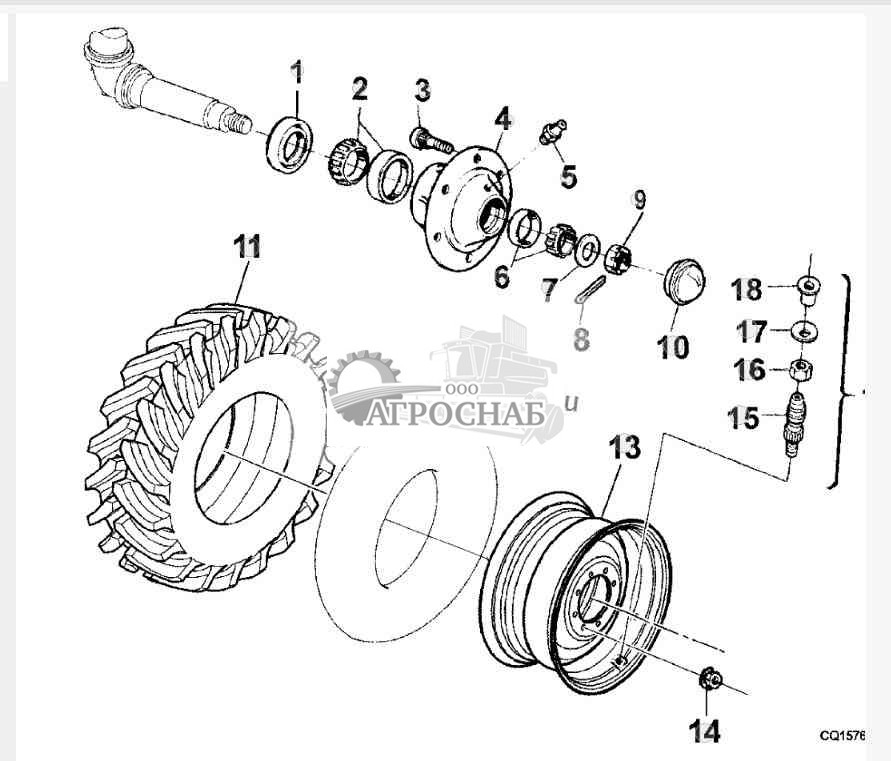 1
2
3
4
5
9
6
7
8
10
11
18
17
16
15
13
14
ООО
АГРОСНАБ
CQ1576